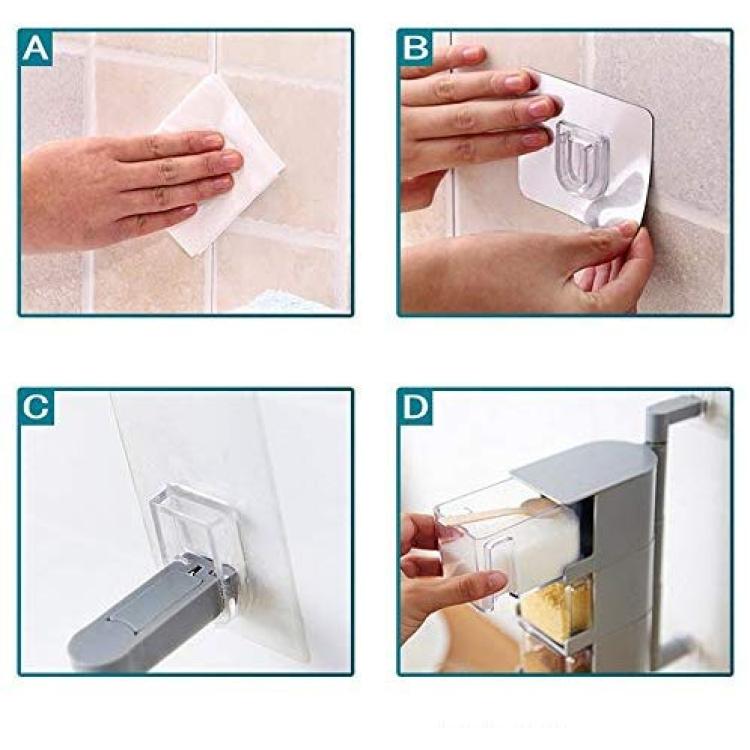 A

B

C

D