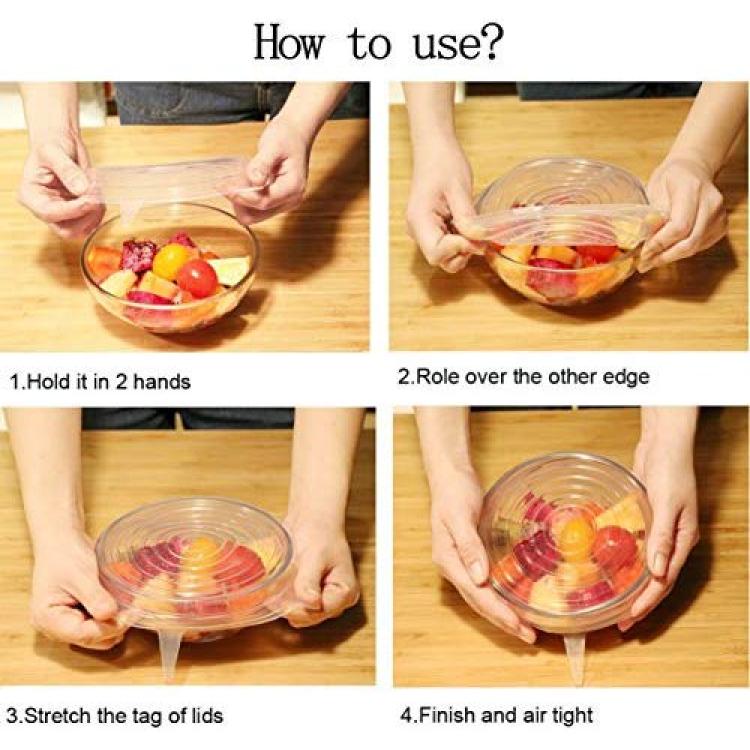 How to use?

1.Hold it in 2 hands

2.Role over the other edge

3.Stretch the tag of lids

4.Finish and air tight