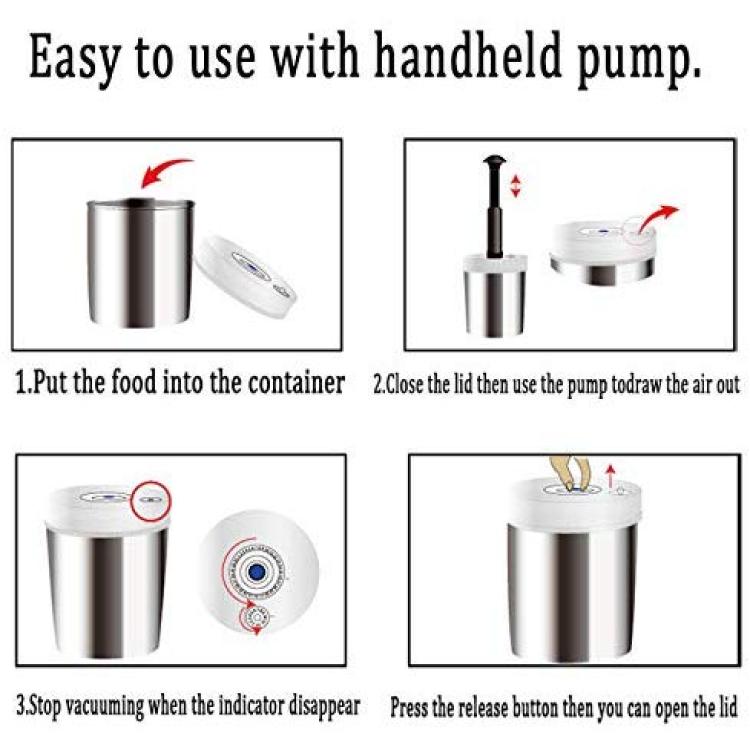 Easy to use with handheld pump.

1.Put the food into the container

2.Close the lid then use the pump todraw the air out

3.Stop vacuuming when the indicator disappear

Press the release button then you can open the lid