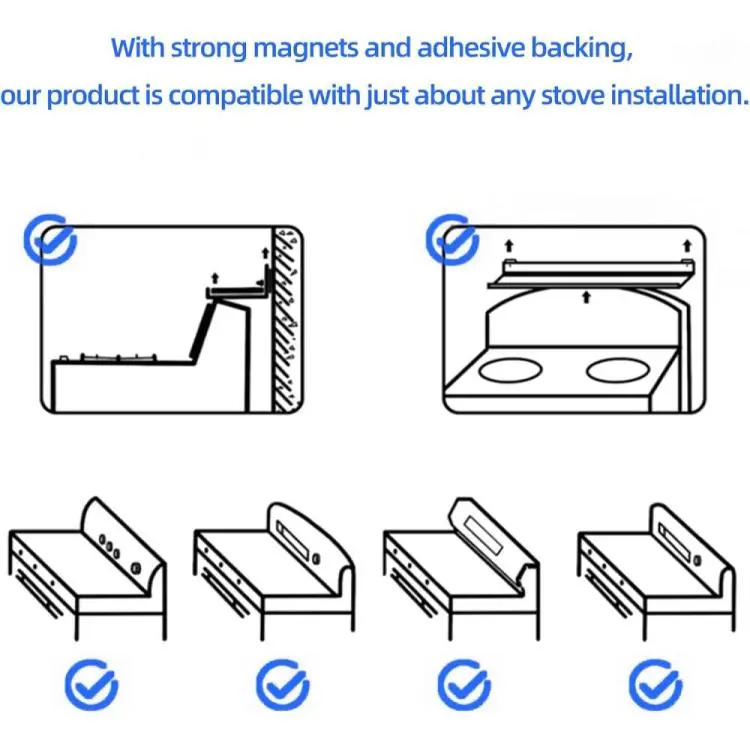 With strong magnets and adhesive backing,
our product is compatible with just about any stove installation.