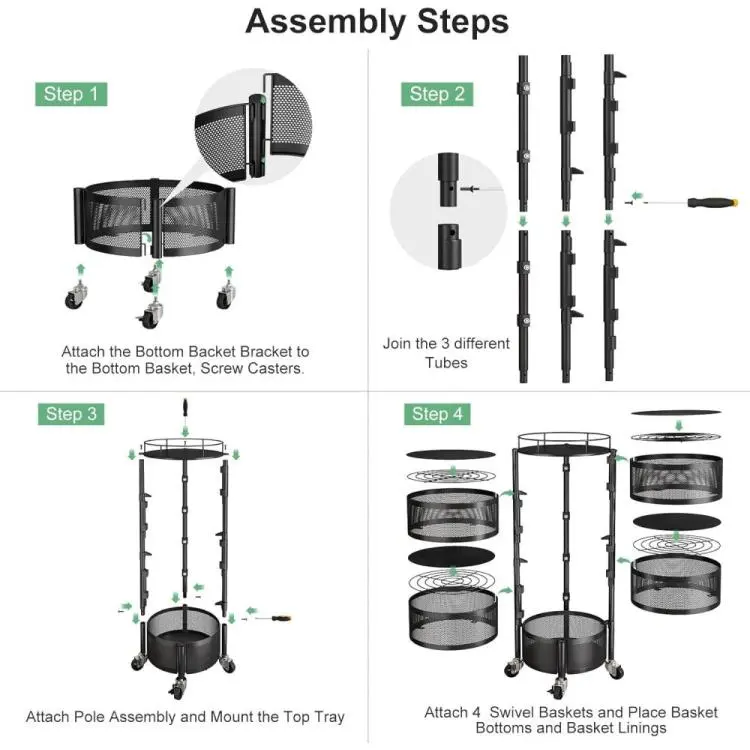 Assembly Steps

Step 1

Attach the Bottom Backet Bracket to the Bottom Basket, Screw Casters.

Step 2

Join the 3 different Tubes

Step 3

Attach Pole Assembly and Mount the Top Tray

Step 4

Attach 4 Swivel Baskets and Place Basket Bottoms and Basket Linings