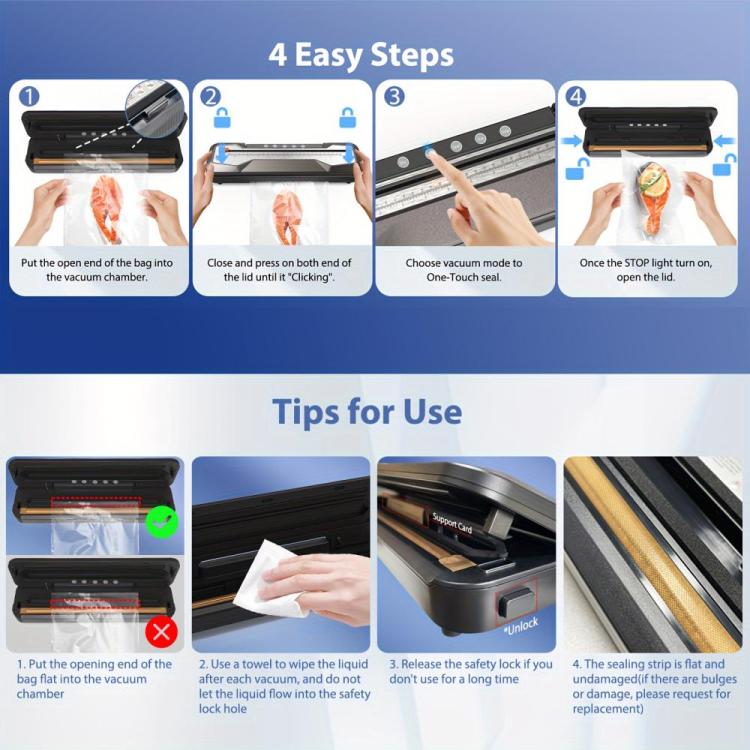 4 Easy Steps

1
Put the open end of the bag into the vacuum chamber.

2
Close and press on both end of the lid until it "Clicking".

3
Choose vacuum mode to One-Touch seal.

4
Once the STOP light turn on, open the lid.

Tips for Use

1. Put the opening end of the bag flat into the vacuum chamber

2. Use a towel to wipe the liquid after each vacuum, and do not let the liquid flow into the safety lock hole

Support Card
*Unlock
3. Release the safety lock if you don't use for a long time

4. The sealing strip is flat and undamaged(if there are bulges or damage, please request for replacement)