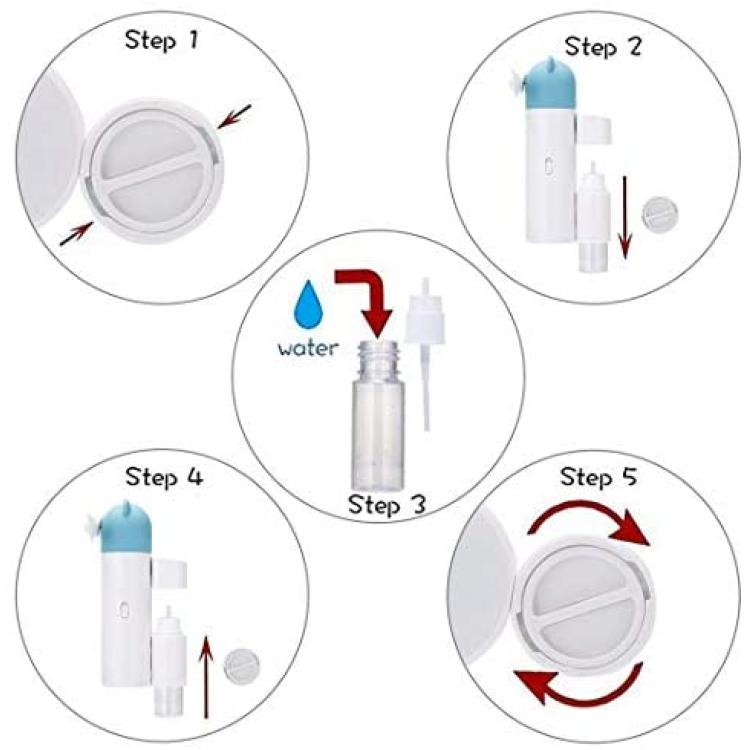 Step 1

Step 2

water

Step 3

Step 4

Step 5