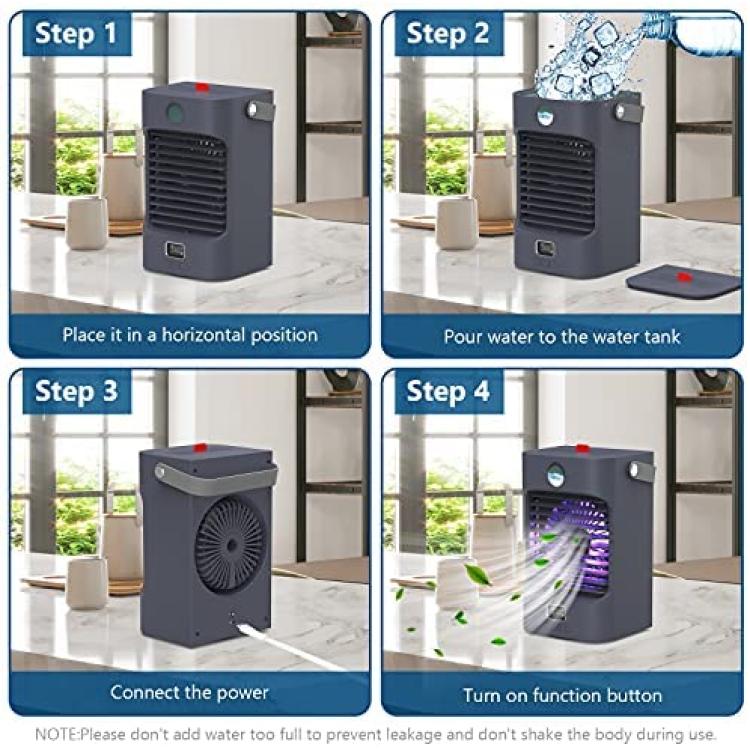 Step 1

Place it in a horizontal position

Step 2

Pour water to the water tank

Step 3

Connect the power

Step 4

Turn on function button

NOTE:Please don't add water too full to prevent leakage and don't shake the body during use.