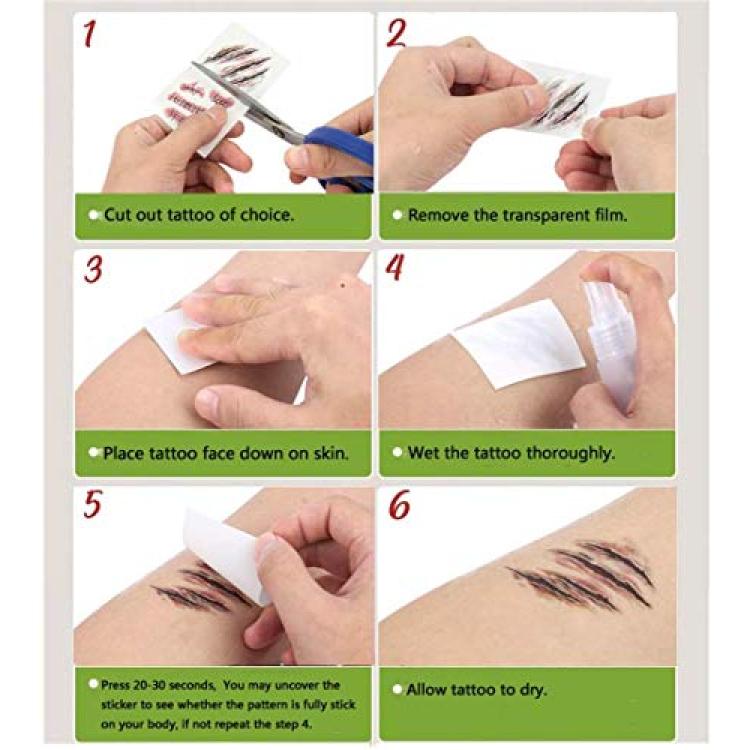 1

Cut out tattoo of choice.

2

Remove the transparent film.

3

Place tattoo face down on skin.

4

Wet the tattoo thoroughly.

5

Press 20-30 seconds, You may uncover the sticker to see whether the pattern is fully stick on your body, if not repeat the step 4.

6

Allow tattoo to dry.