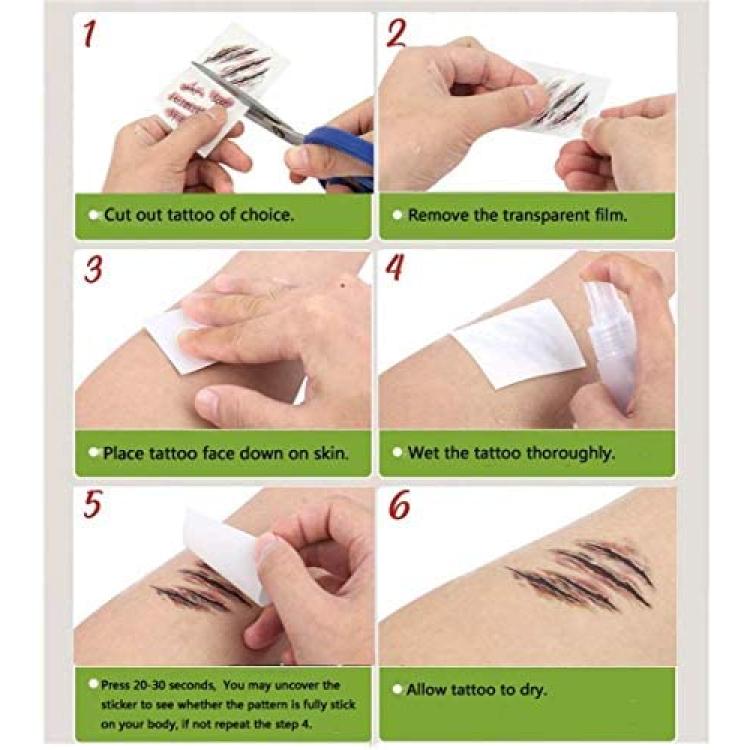 1

Cut out tattoo of choice.

2

Remove the transparent film.

3

Place tattoo face down on skin.

4

Wet the tattoo thoroughly.

5

Press 20-30 seconds, You may uncover the sticker to see whether the pattern is fully stick on your body, if not repeat the step 4.

6

Allow tattoo to dry.