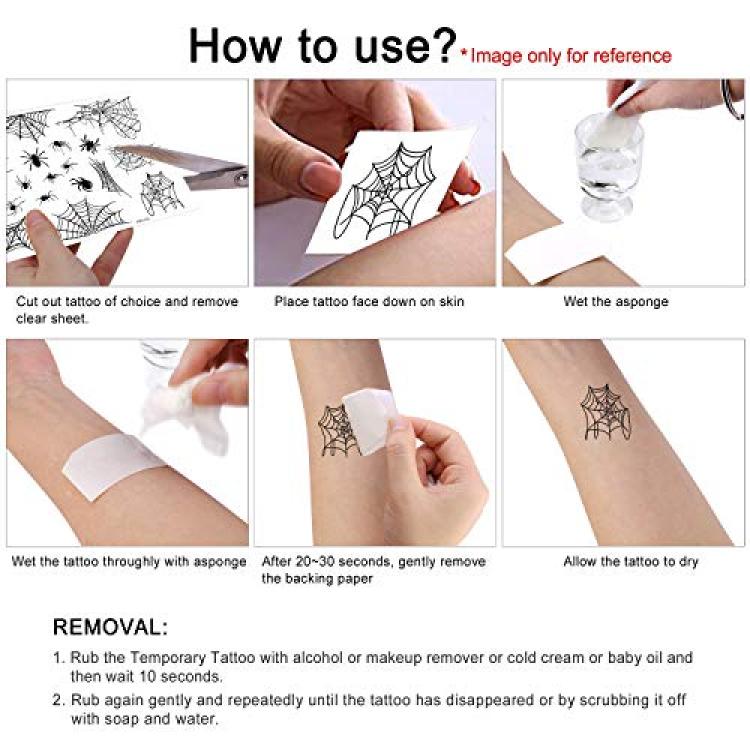 How to use? *Image only for reference

Cut out tattoo of choice and remove clear sheet.

Place tattoo face down on skin

Wet the asponge

Wet the tattoo throughly with asponge

After 20~30 seconds, gently remove the backing paper

Allow the tattoo to dry

REMOVAL:

1. Rub the Temporary Tattoo with alcohol or makeup remover or cold cream or baby oil and then wait 10 seconds.

2. Rub again gently and repeatedly until the tattoo has disappeared or by scrubbing it off with soap and water.