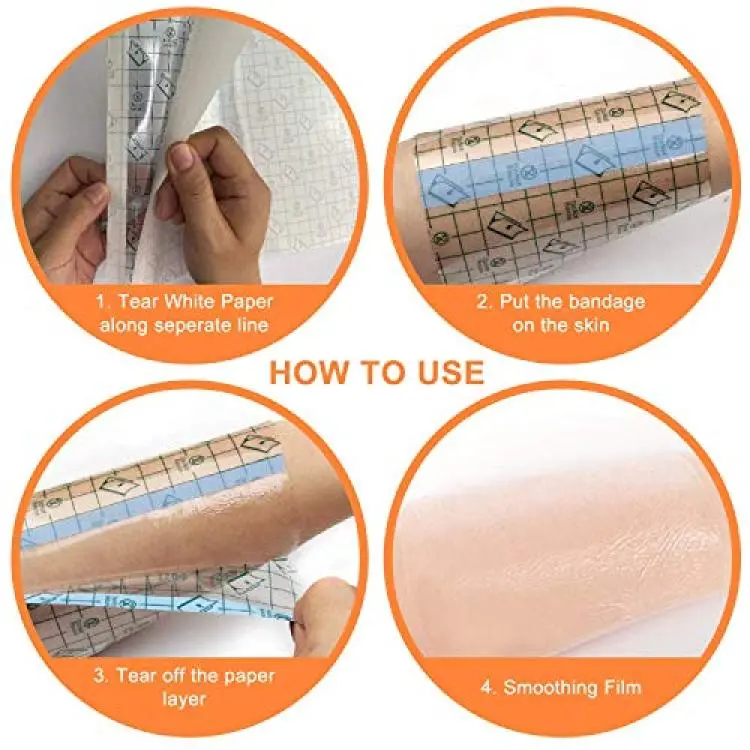 1. Tear White Paper along seperate line

2. Put the bandage on the skin

HOW TO USE

3. Tear off the paper layer

4. Smoothing Film