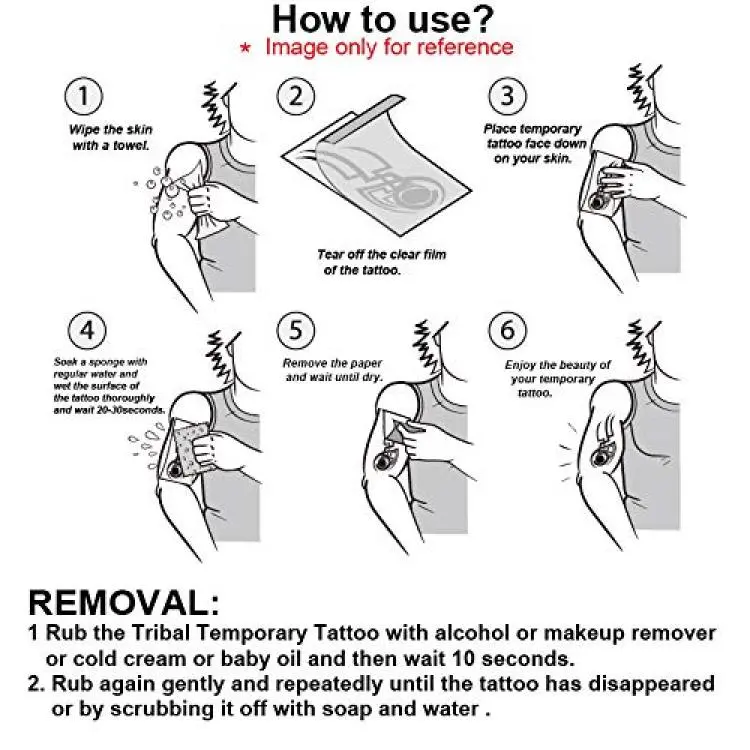 How to use?
* Image only for reference

1
Wipe the skin with a towel.

2
Tear off the clear film of the tattoo.

3
Place temporary tattoo face down on your skin.

4
Soak a sponge with regular water and wet the surface of the tattoo thoroughly and wait 20-30seconds.

5
Remove the paper and wait until dry.

6
Enjoy the beauty of your temporary tattoo.

REMOVAL:
1 Rub the Tribal Temporary Tattoo with alcohol or makeup remover or cold cream or baby oil and then wait 10 seconds.
2. Rub again gently and repeatedly until the tattoo has disappeared or by scrubbing it off with soap and water .