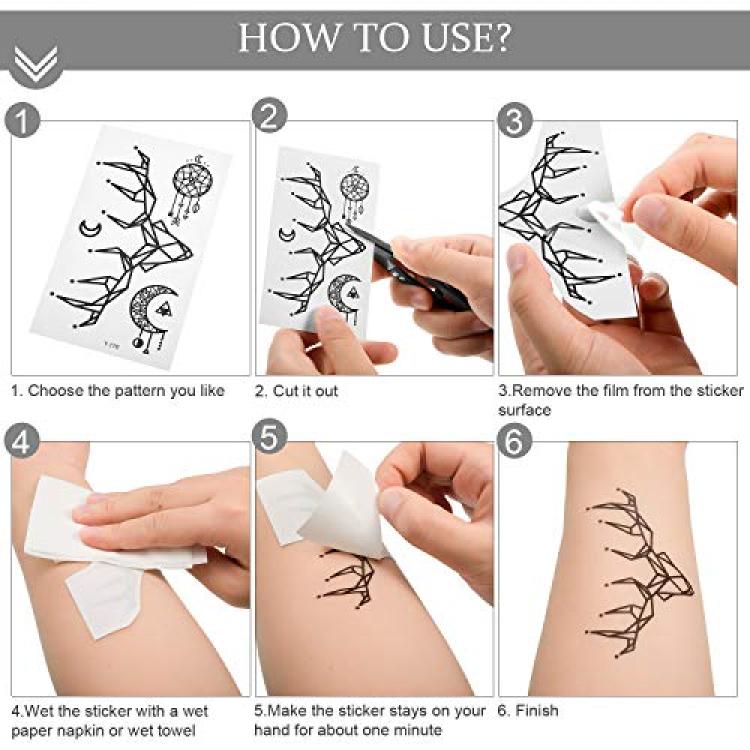 HOW TO USE?

1

1. Choose the pattern you like

2

2. Cut it out

3

3.Remove the film from the sticker surface

4

4.Wet the sticker with a wet paper napkin or wet towel

5

5.Make the sticker stays on your hand for about one minute

6

6. Finish