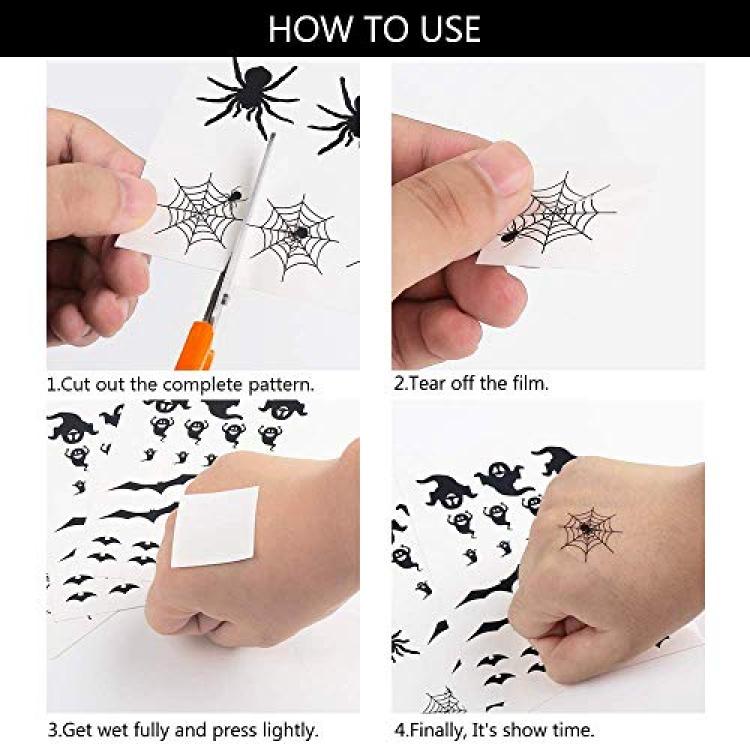 HOW TO USE

1.Cut out the complete pattern.

2.Tear off the film.

3.Get wet fully and press lightly.

4.Finally, It's show time.