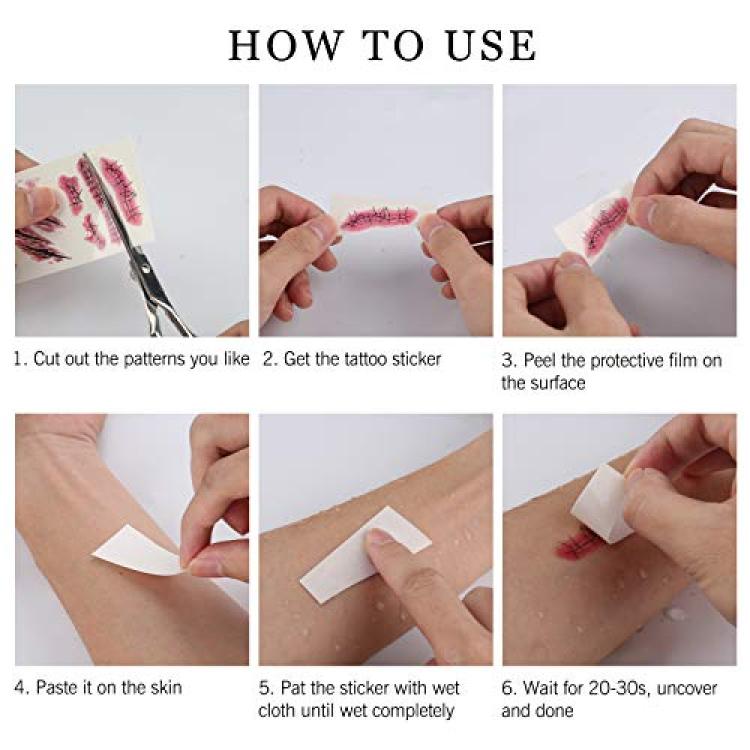 HOW TO USE

1. Cut out the patterns you like

2. Get the tattoo sticker

3. Peel the protective film on the surface

4. Paste it on the skin

5. Pat the sticker with wet cloth until wet completely

6. Wait for 20-30s, uncover and done