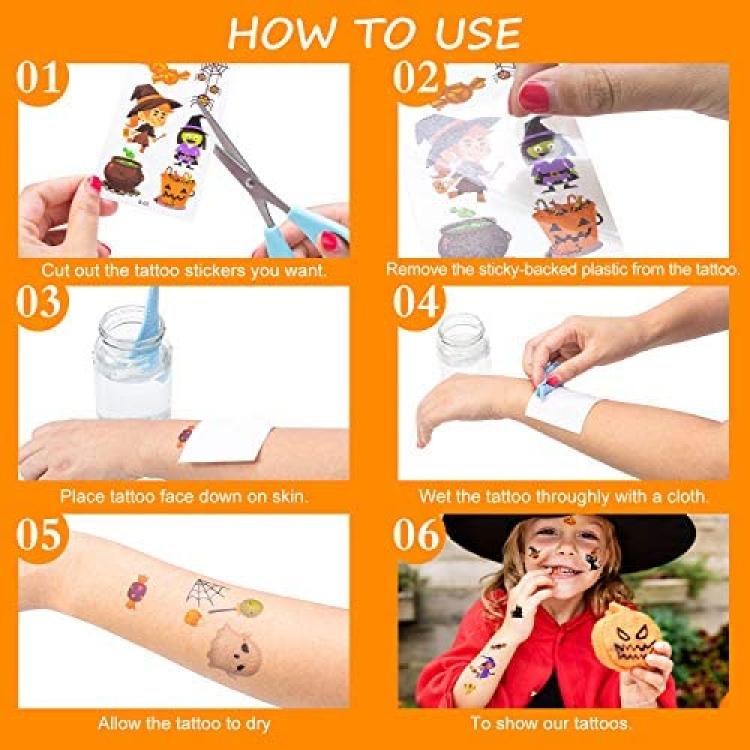 HOW TO USE

01

Cut out the tattoo stickers you want.

02

Remove the sticky-backed plastic from the tattoo.

03

Place tattoo face down on skin.

04

Wet the tattoo throughly with a cloth.

05

Allow the tattoo to dry

06

To show our tattoos.