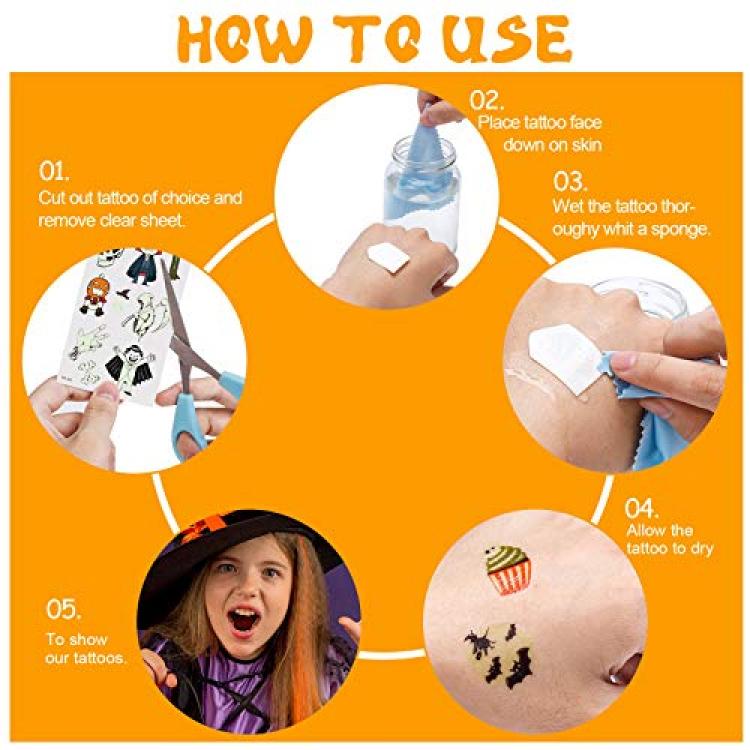 HOW TO USE

01.
Cut out tattoo of choice and remove clear sheet.

02.
Place tattoo face down on skin

03.
Wet the tattoo thoroughy whit a sponge.

04.
Allow the tattoo to dry

05.
To show our tattoos.