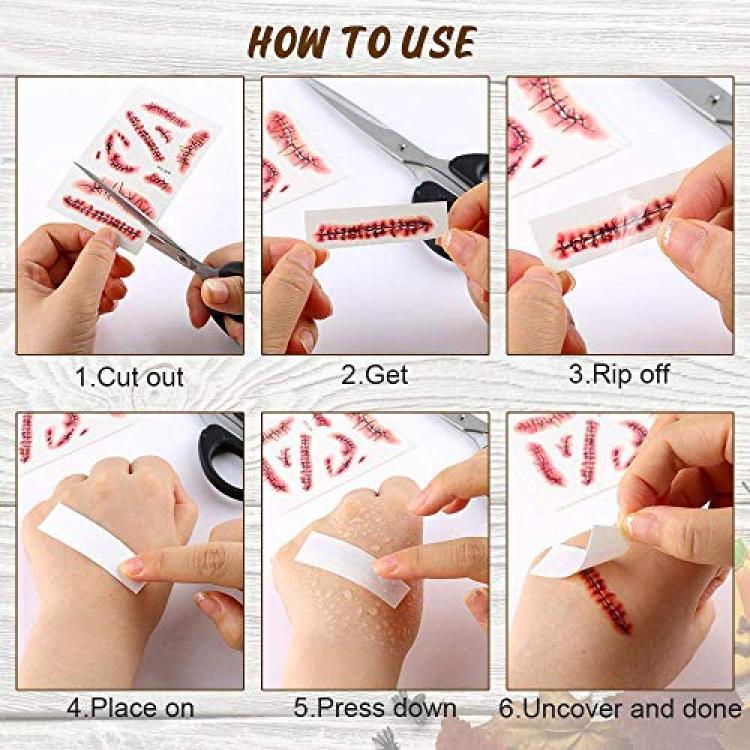 HOW TO USE

1.Cut out

2.Get

3.Rip off

4.Place on

5.Press down

6.Uncover and done