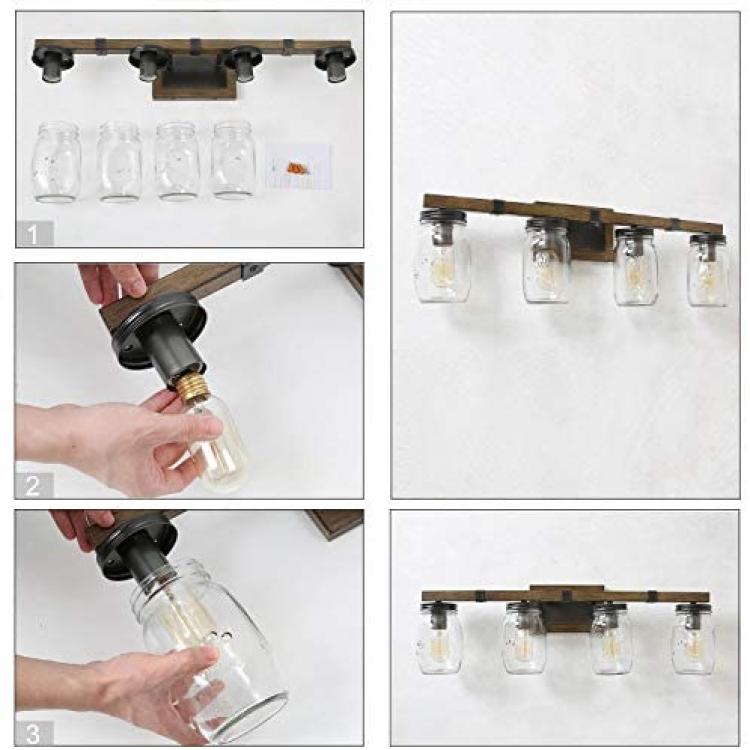 1

2

3