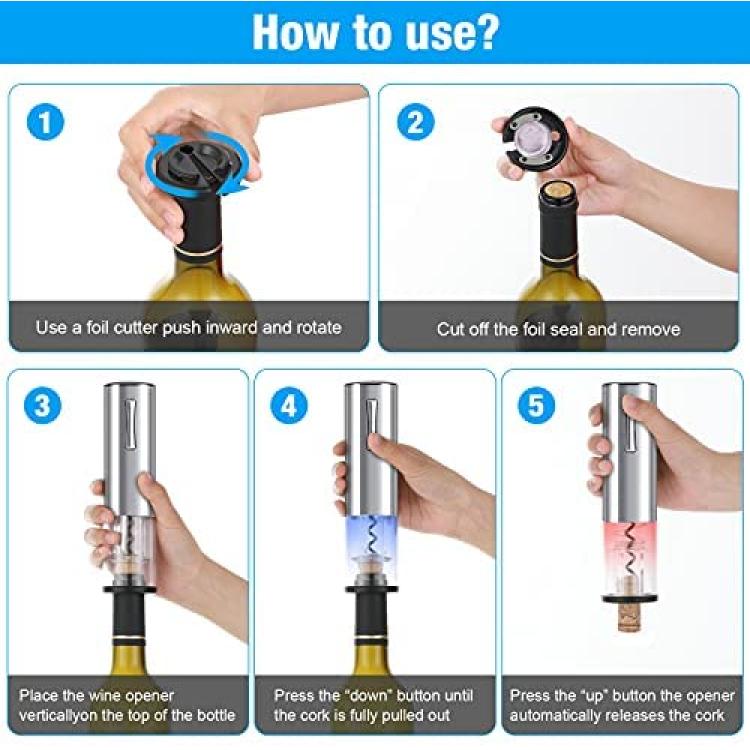 How to use?

1

Use a foil cutter push inward and rotate

2

Cut off the foil seal and remove

3

Place the wine opener verticallyon the top of the bottle

4

Press the "down" button until the cork is fully pulled out

5

Press the "up" button the opener automatically releases the cork