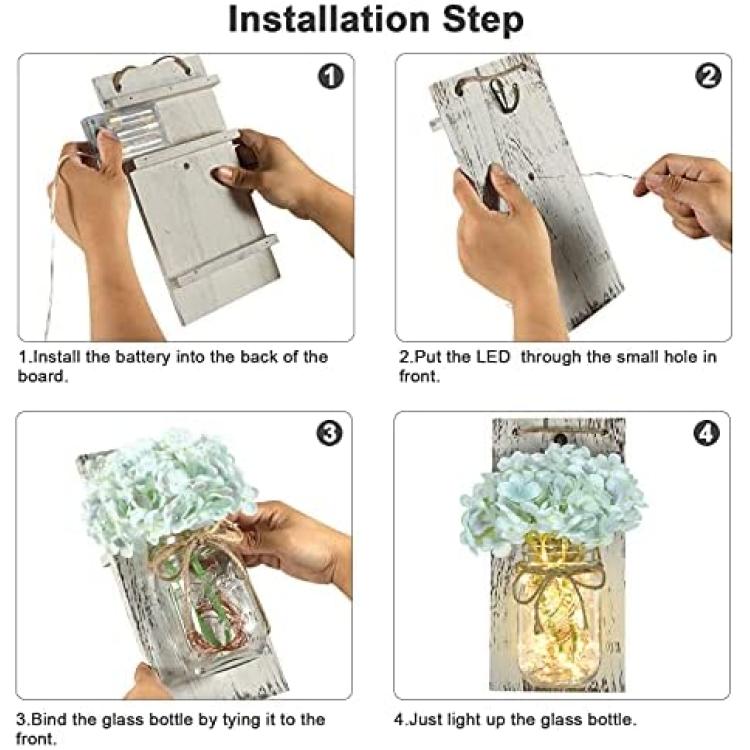 Installation Step

1

1.Install the battery into the back of the board.

2

2.Put the LED  through the small hole in front.

3

3.Bind the glass bottle by tying it to the front.

4

4.Just light up the glass bottle.