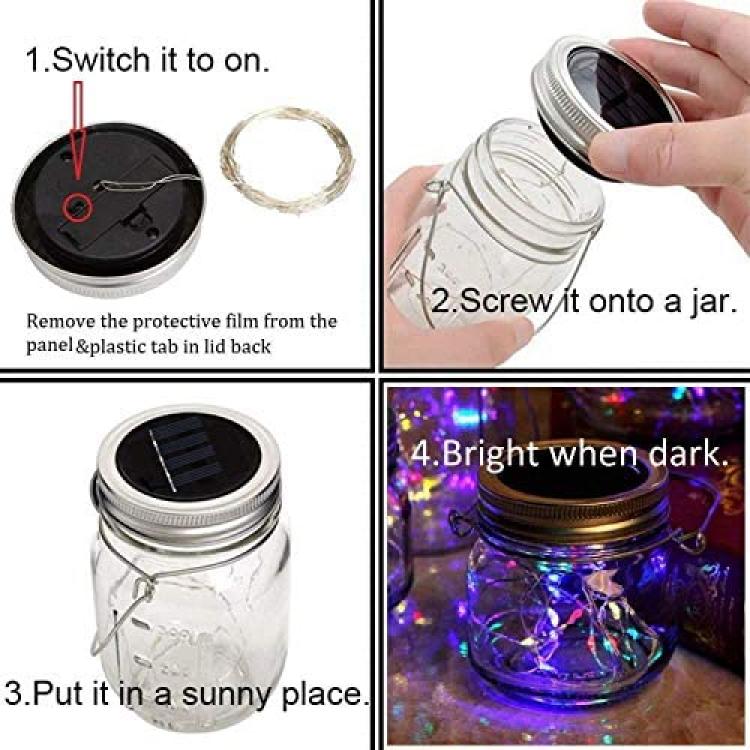 1.Switch it to on.

Remove the protective film from the panel &plastic tab in lid back

2.Screw it onto a jar.

3.Put it in a sunny place.

4.Bright when dark.