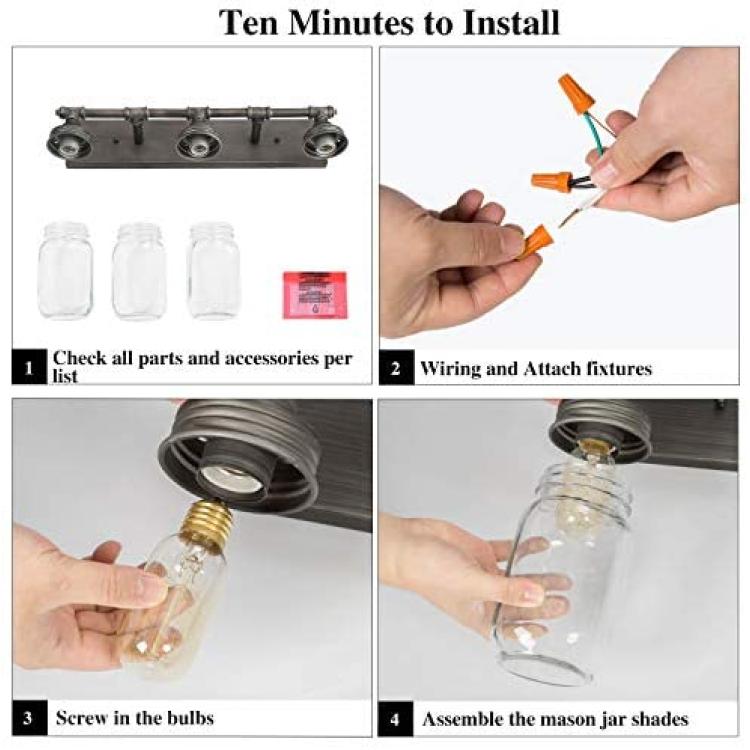 Ten Minutes to Install

1 Check all parts and accessories per list

2 Wiring and Attach fixtures

3 Screw in the bulbs

4 Assemble the mason jar shades